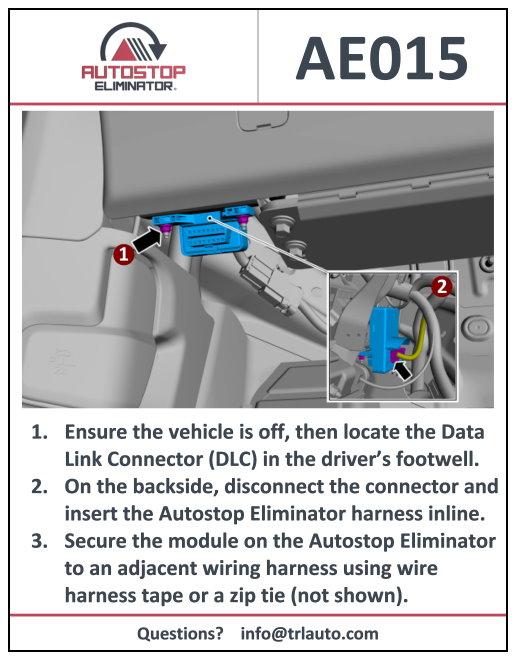 AUTOSTOP ELIMINATOR.

AE015

1

2

1. Ensure the vehicle is off, then locate the Data Link Connector (DLC) in the driver's footwell.
2. On the backside, disconnect the connector and insert the Autostop Eliminator harness inline.
3. Secure the module on the Autostop Eliminator to an adjacent wiring harness using wire harness tape or a zip tie (not shown).

Questions? info@trlauto.com