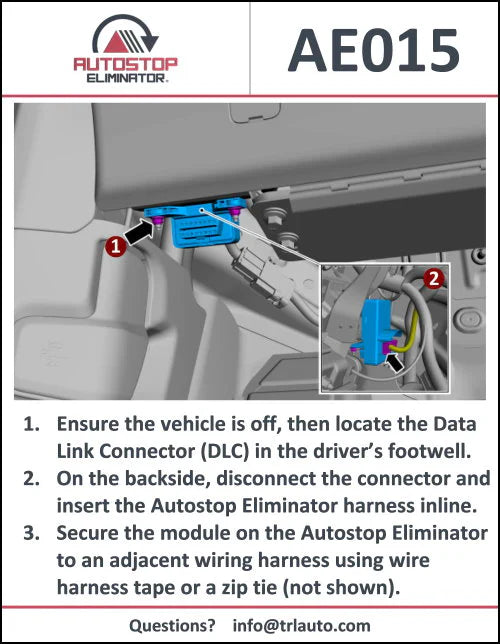 AUTOSTOP ELIMINATOR.

AE015

1

2

1. Ensure the vehicle is off, then locate the Data Link Connector (DLC) in the driver's footwell.
2. On the backside, disconnect the connector and insert the Autostop Eliminator harness inline.
3. Secure the module on the Autostop Eliminator to an adjacent wiring harness using wire harness tape or a zip tie (not shown).

Questions? info@trlauto.com