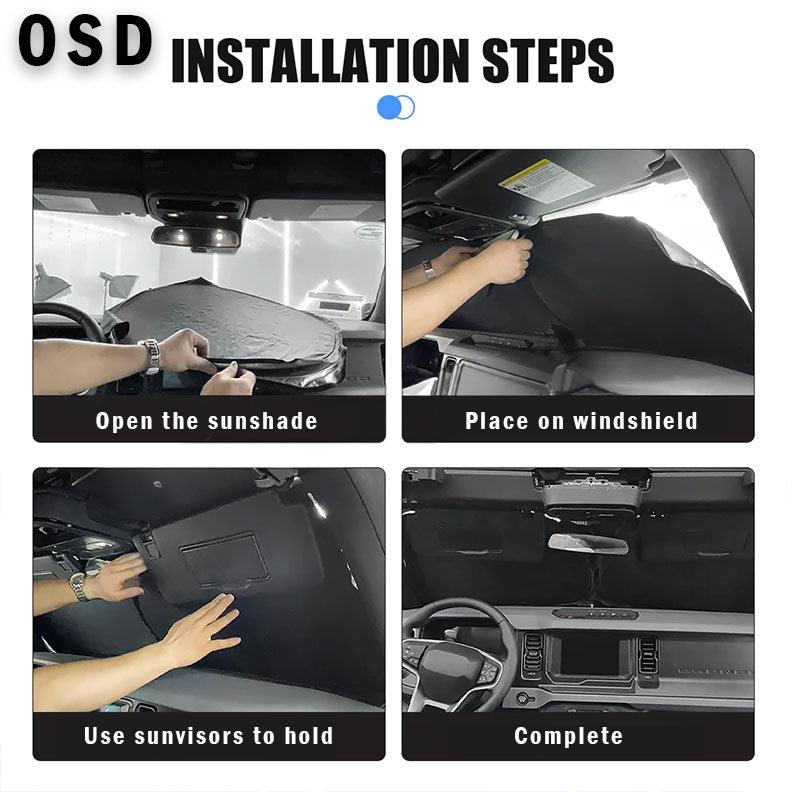 OSD INSTALLATION STEPS

Open the sunshade

Place on windshield

Use sunvisors to hold

Complete