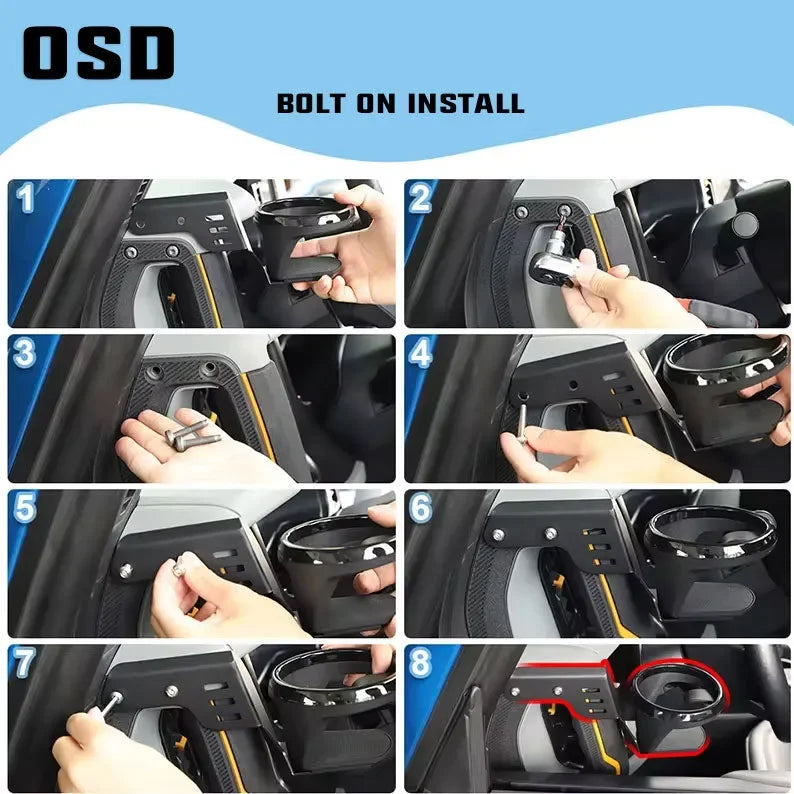 OSD

BOLT ON INSTALL

1

2

3

4

5

6

7

8