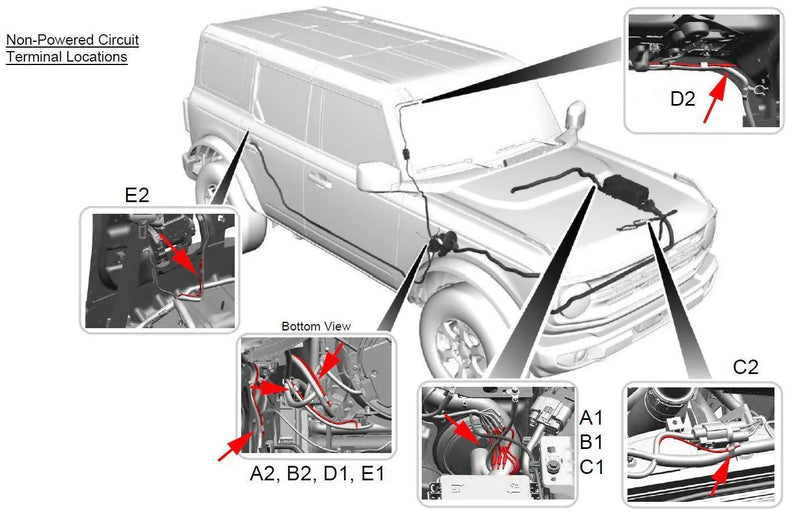 Non-Powered Circuit
Terminal Locations

D2

E2

Bottom View

A2, B2, D1, E1

A1
B1
C1

C2