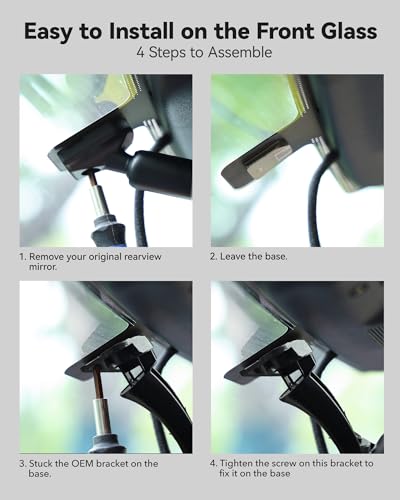 Easy to Install on the Front Glass
4 Steps to Assemble

1. Remove your original rearview mirror.

2. Leave the base.

3. Stuck the OEM bracket on the base.

4. Tighten the screw on this bracket to fix it on the base