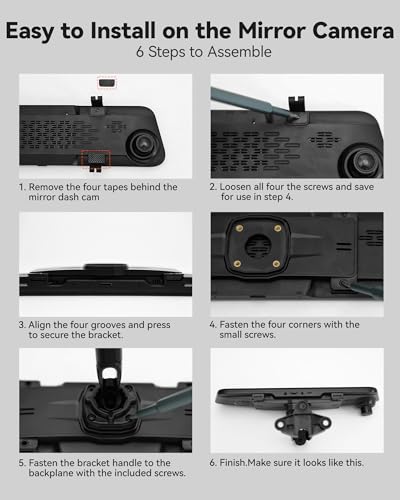 Easy to Install on the Mirror Camera
6 Steps to Assemble

1. Remove the four tapes behind the mirror dash cam

2. Loosen all four the screws and save for use in step 4.

3. Align the four grooves and press to secure the bracket.

4. Fasten the four corners with the small screws.

5. Fasten the bracket handle to the backplane with the included screws.

6. Finish.Make sure it looks like this.