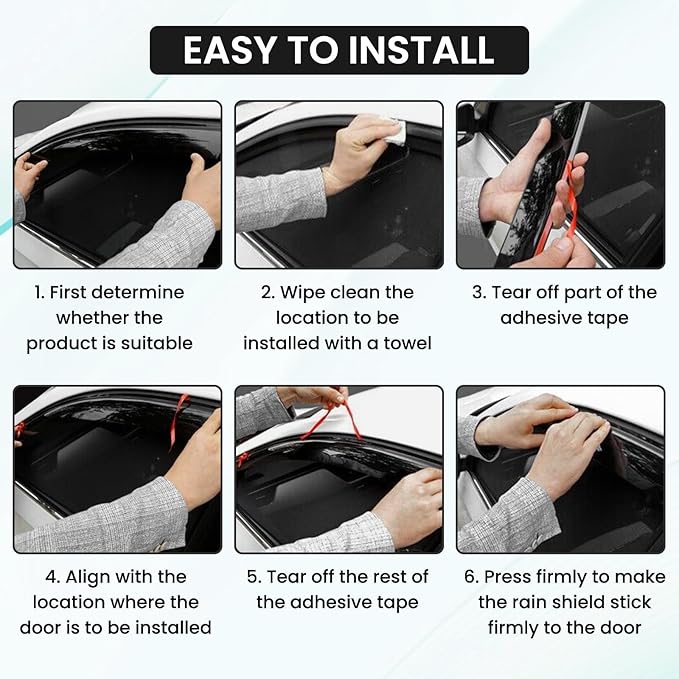 EASY TO INSTALL

1. First determine whether the product is suitable

2. Wipe clean the location to be installed with a towel

3. Tear off part of the adhesive tape

4. Align with the location where the door is to be installed

5. Tear off the rest of the adhesive tape

6. Press firmly to make the rain shield stick firmly to the door