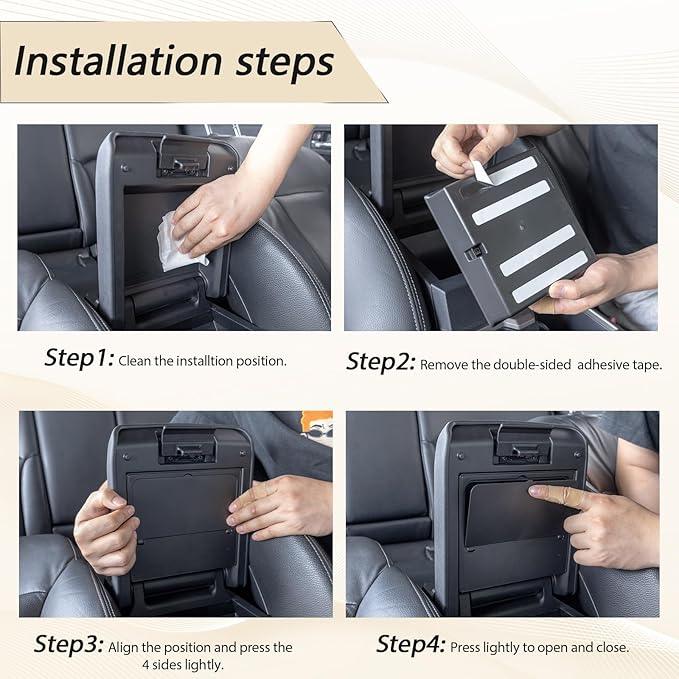 Installation steps

Step1: Clean the installtion position.

Step2: Remove the double-sided adhesive tape.

Step3: Align the position and press the 4 sides lightly.

Step4: Press lightly to open and close.