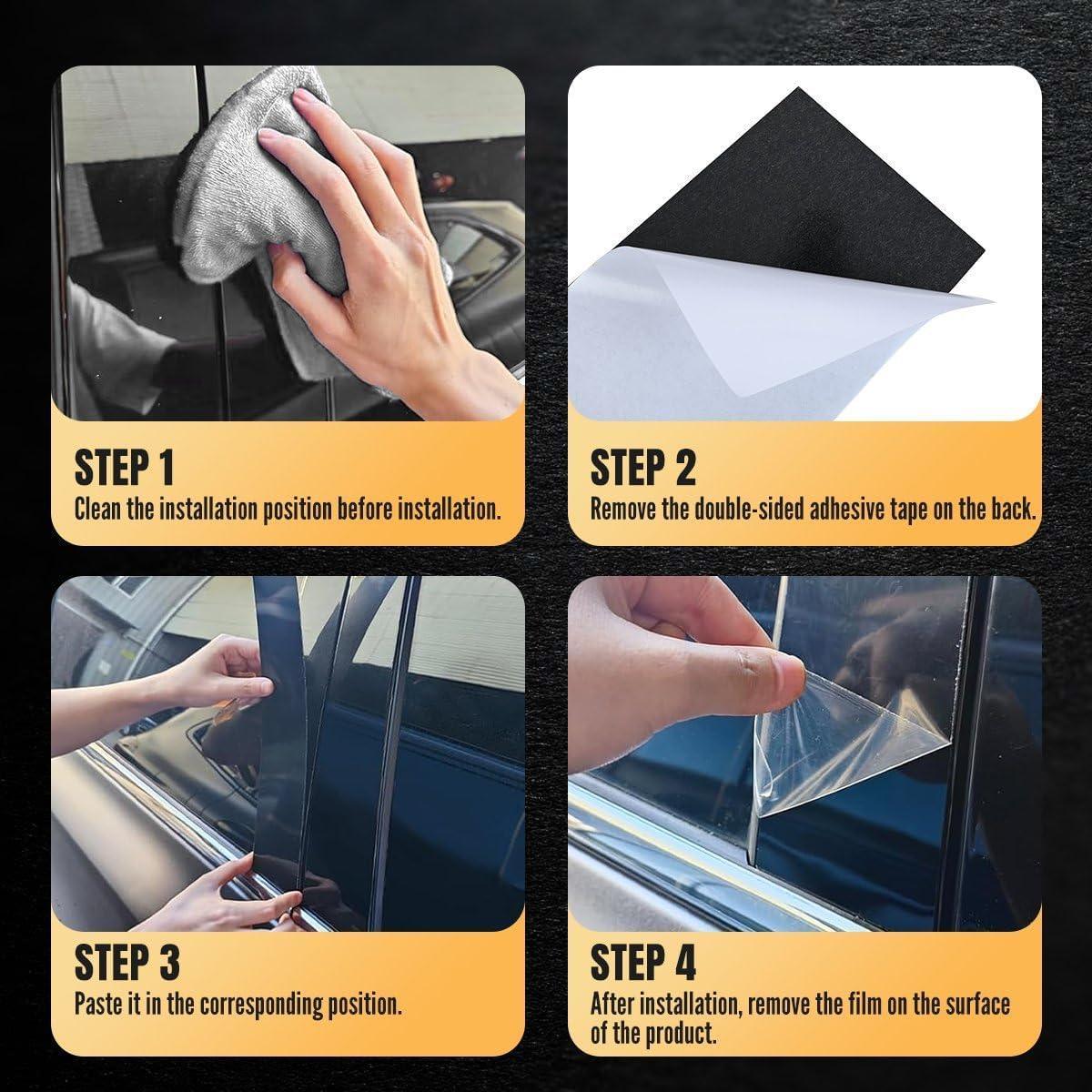 STEP 1
Clean the installation position before installation.

STEP 2
Remove the double-sided adhesive tape on the back.

STEP 3
Paste it in the corresponding position.

STEP 4
After installation, remove the film on the surface of the product.