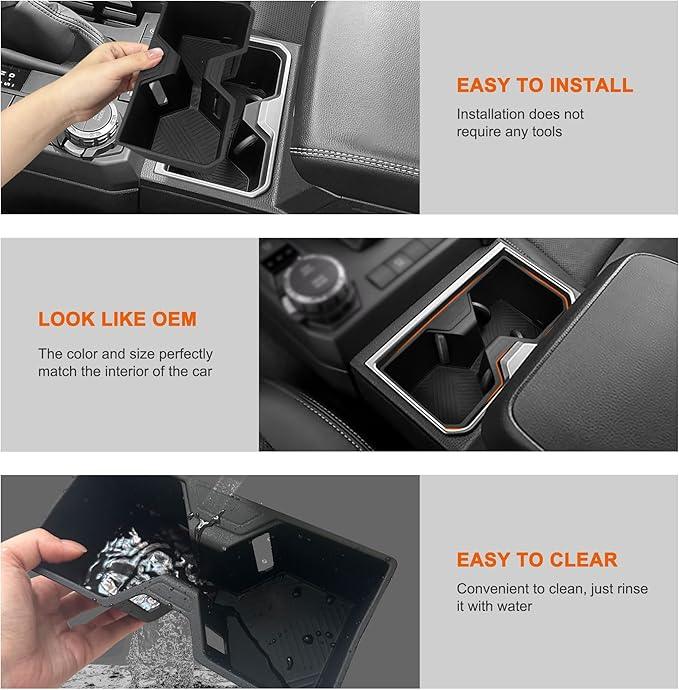 EASY TO INSTALL

Installation does not require any tools

LOOK LIKE OEM

The color and size perfectly match the interior of the car

EASY TO CLEAR

Convenient to clean, just rinse it with water