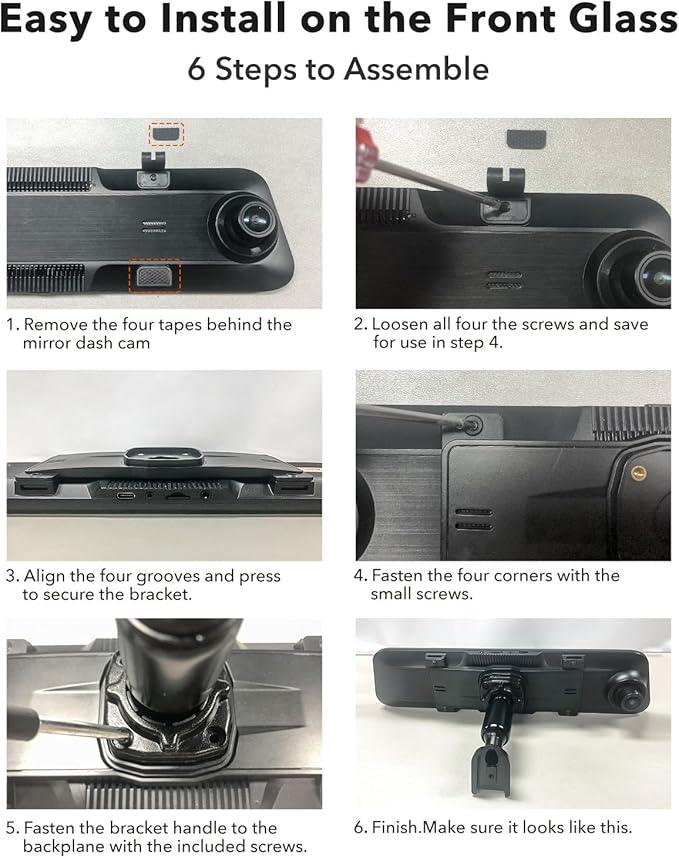 Easy to Install on the Front Glass

6 Steps to Assemble

1. Remove the four tapes behind the mirror dash cam

2. Loosen all four the screws and save for use in step 4.

3. Align the four grooves and press to secure the bracket.

4. Fasten the four corners with the small screws.

5. Fasten the bracket handle to the backplane with the included screws.

6. Finish.Make sure it looks like this.