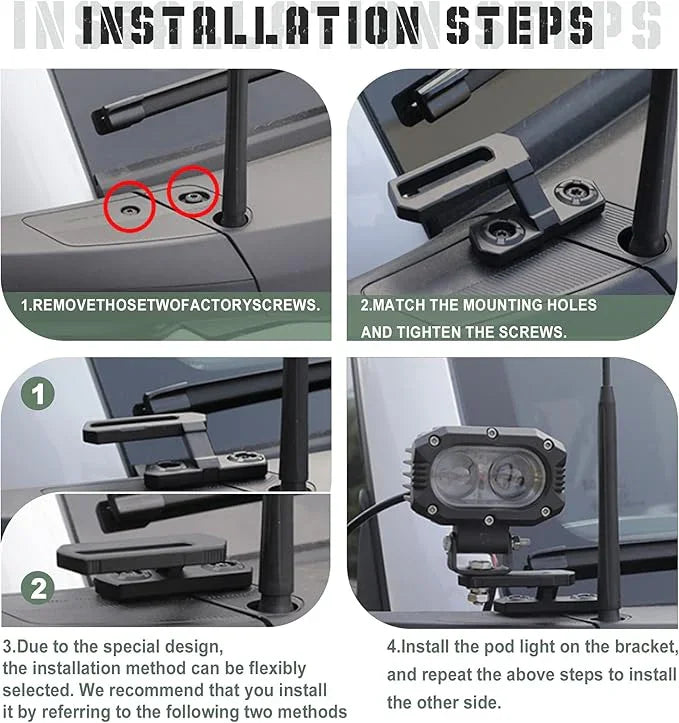 INSTALLATION STEPS

1.REMOVETHOSETWOFACTORYSCREWS.

2.MATCH THE MOUNTING HOLES AND TIGHTEN THE SCREWS.

1

2

3.Due to the special design, the installation method can be flexibly selected. We recommend that you install it by referring to the following two methods

4.Install the pod light on the bracket, and repeat the above steps to install the other side.