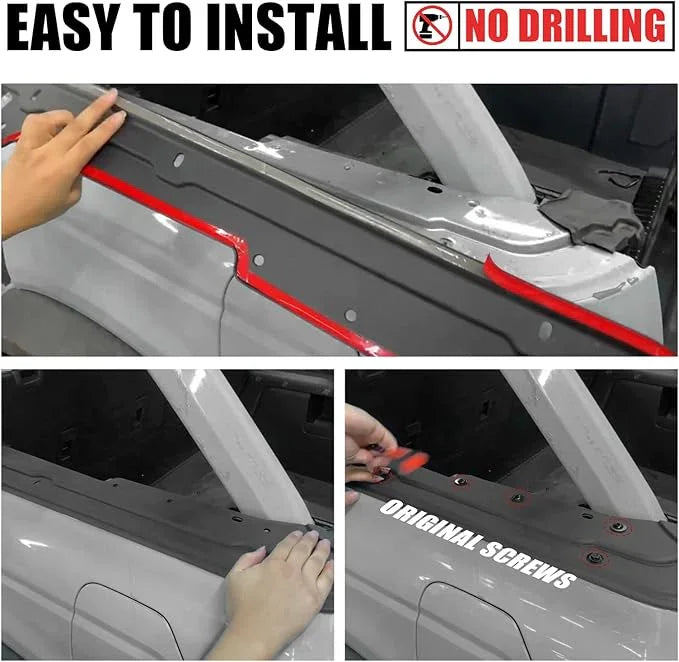 EASY TO INSTALL

NO DRILLING

ORIGINAL SCREWS