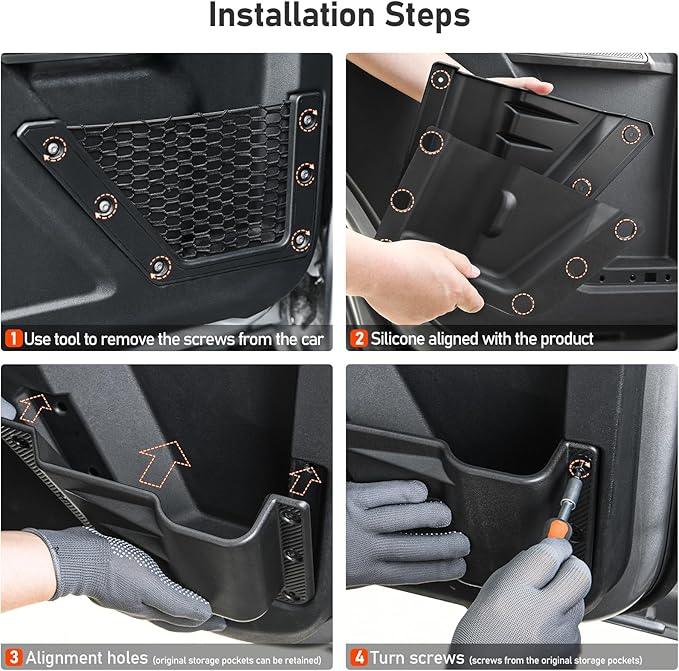 Installation Steps

1 Use tool to remove the screws from the car

2 Silicone aligned with the product

3 Alignment holes (original storage pockets can be retained)

4 Turn screws (screws from the original storage pockets)