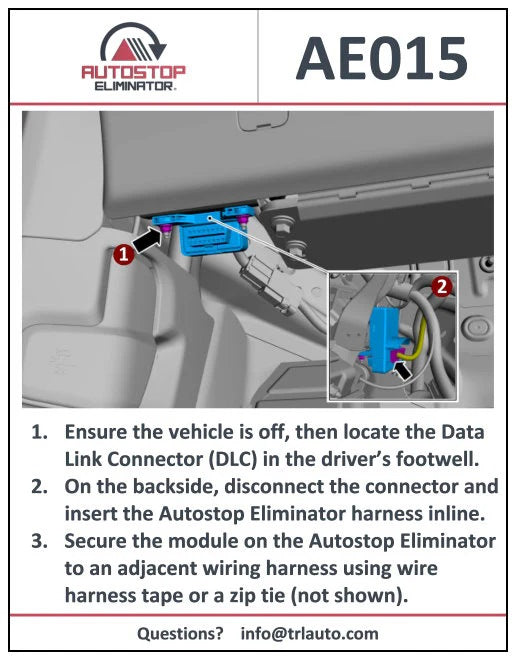 AUTOSTOP ELIMINATOR.

AE015

1

2

1. Ensure the vehicle is off, then locate the Data Link Connector (DLC) in the driver's footwell.
2. On the backside, disconnect the connector and insert the Autostop Eliminator harness inline.
3. Secure the module on the Autostop Eliminator to an adjacent wiring harness using wire harness tape or a zip tie (not shown).

Questions? info@trlauto.com