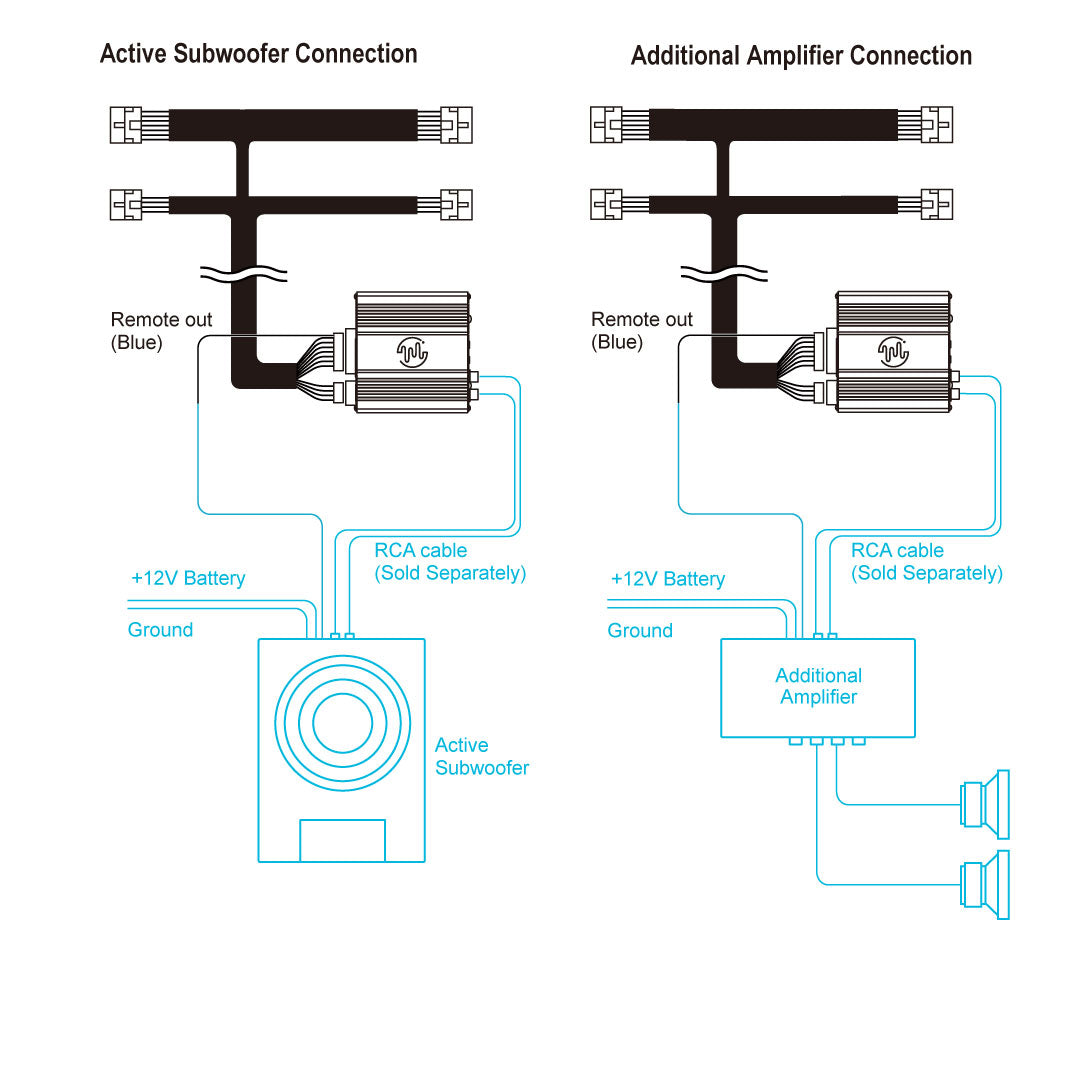 Active Subwoofer Connection

Remote out
(Blue)

RCA cable
(Sold Separately)

+12V Battery

Ground

Active
Subwoofer

Additional Amplifier Connection

Remote out
(Blue)

RCA cable
(Sold Separately)

+12V Battery

Ground

Additional
Amplifier