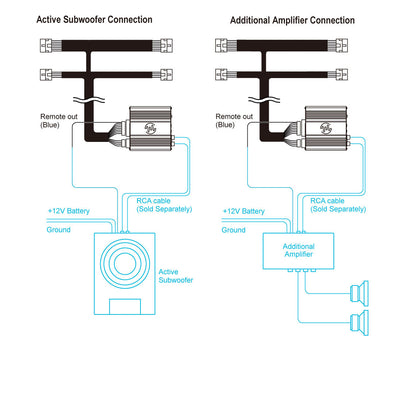 Active Subwoofer Connection

Remote out
(Blue)

RCA cable
(Sold Separately)

+12V Battery

Ground

Active
Subwoofer

Additional Amplifier Connection

Remote out
(Blue)

RCA cable
(Sold Separately)

+12V Battery

Ground

Additional
Amplifier