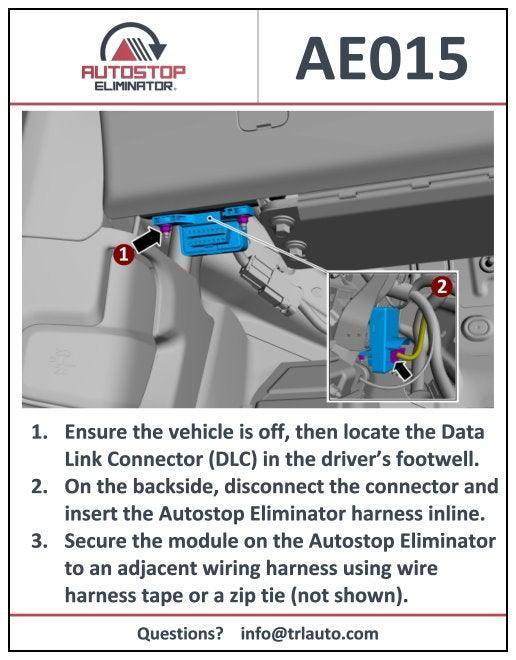 AUTOSTOP ELIMINATOR.

AE015

1

2

1. Ensure the vehicle is off, then locate the Data Link Connector (DLC) in the driver's footwell.
2. On the backside, disconnect the connector and insert the Autostop Eliminator harness inline.
3. Secure the module on the Autostop Eliminator to an adjacent wiring harness using wire harness tape or a zip tie (not shown).

Questions? info@trlauto.com