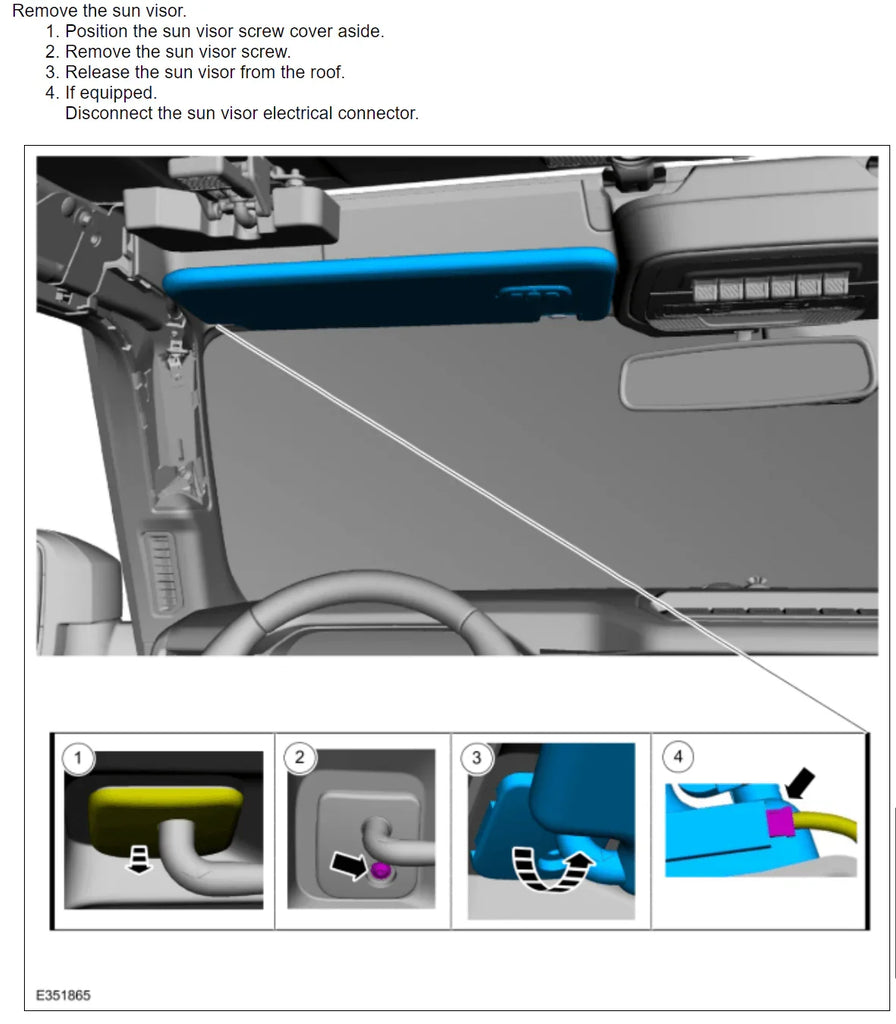 Remove the sun visor.

1. Position the sun visor screw cover aside.
2. Remove the sun visor screw.
3. Release the sun visor from the roof.
4. If equipped.
Disconnect the sun visor electrical connector.

1

2

3

4

E351865