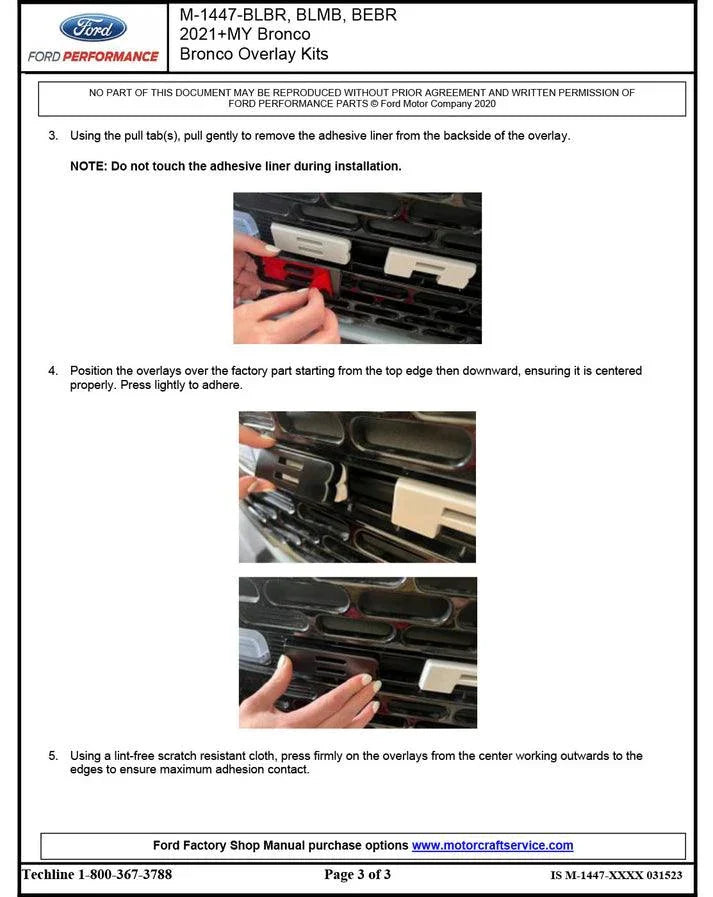 Ford
FORD PERFORMANCE

M-1447-BLBR, BLMB, BEBR
2021+MY Bronco
Bronco Overlay Kits

NO PART OF THIS DOCUMENT MAY BE REPRODUCED WITHOUT PRIOR AGREEMENT AND WRITTEN PERMISSION OF FORD PERFORMANCE PARTS © Ford Motor Company 2020

3. Using the pull tab(s), pull gently to remove the adhesive liner from the backside of the overlay.

NOTE: Do not touch the adhesive liner during installation.

4. Position the overlays over the factory part starting from the top edge then downward, ensuring it is centered properly. Press lightly to adhere.

5. Using a lint-free scratch resistant cloth, press firmly on the overlays from the center working outwards to the edges to ensure maximum adhesion contact.

Ford Factory Shop Manual purchase options www.motorcraftservice.com

Techline 1-800-367-3788

Page 3 of 3

IS M-1447-XXXX 031523