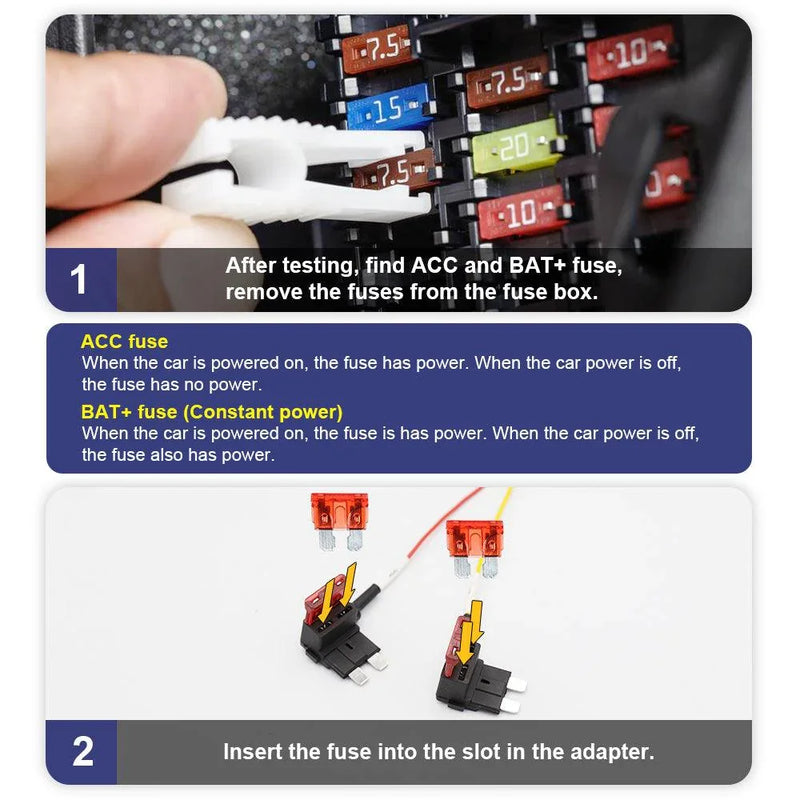 7.5
10
7.5
15
20
7.5
10

1
After testing, find ACC and BAT+ fuse, remove the fuses from the fuse box.

ACC fuse
When the car is powered on, the fuse has power. When the car power is off, the fuse has no power.

BAT+ fuse (Constant power)
When the car is powered on, the fuse is has power. When the car power is off, the fuse also has power.

2
Insert the fuse into the slot in the adapter.