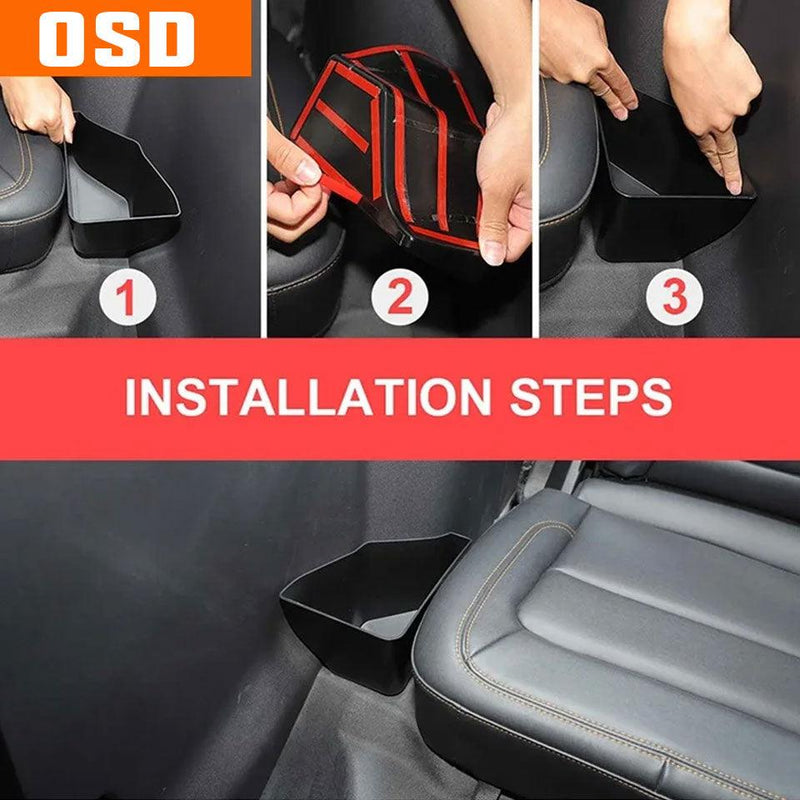 OSD

1

2

3

INSTALLATION STEPS