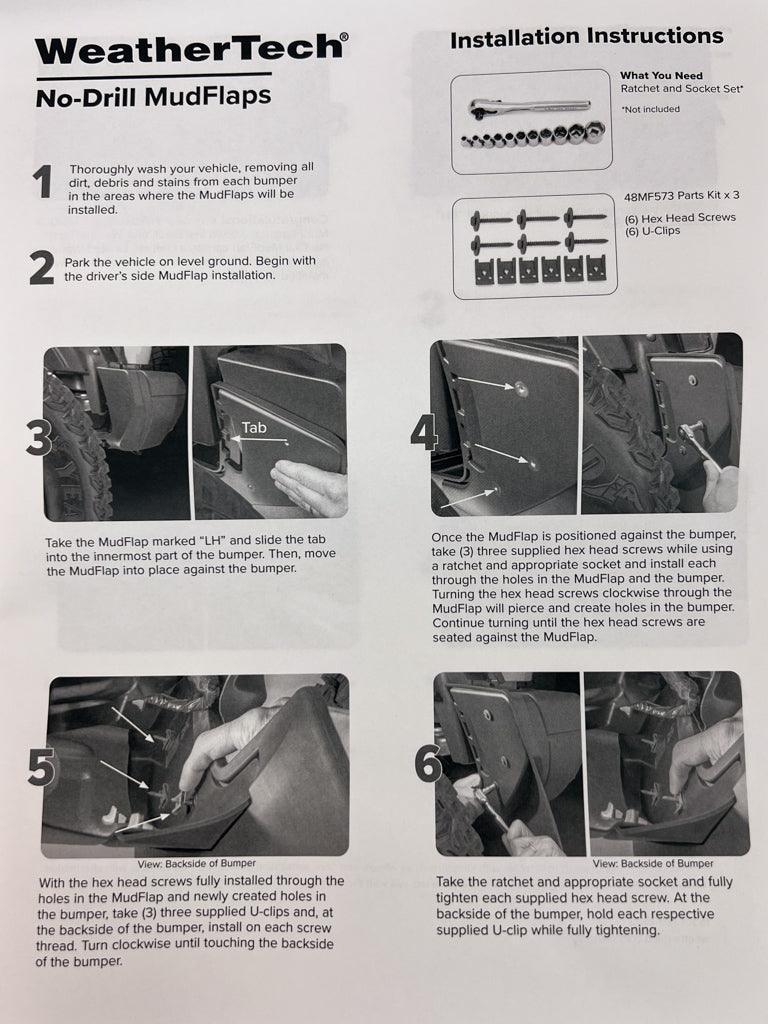 WeatherTech®

No-Drill MudFlaps

Installation Instructions

What You Need
Ratchet and Socket Set*

*Not included

48MF573 Parts Kit x 3

(6) Hex Head Screws
(6) U-Clips

1 Thoroughly wash your vehicle, removing all dirt, debris and stains from each bumper in the areas where the MudFlaps will be installed.

2 Park the vehicle on level ground. Begin with the driver's side MudFlap installation.

3

Tab

Take the MudFlap marked "LH" and slide the tab into the innermost part of the bumper. Then, move the MudFlap into place against the bumper.

4

Once the MudFlap is positioned against the bumper, take (3) three supplied hex head screws while using a ratchet and appropriate socket and install each through the holes in the MudFlap and the bumper. Turning the hex head screws clockwise through the MudFlap will pierce and create holes in the bumper. Continue turning until the hex head screws are seated against the MudFlap.

5

View: Backside of Bumper

With the hex head screws fully installed through the holes in the MudFlap and newly created holes in the bumper, take (3) three supplied U-clips and, at the backside of the bumper, install on each screw thread. Turn clockwise until touching the backside of the bumper.

6

View: Backside of Bumper

Take the ratchet and appropriate socket and fully tighten each supplied hex head screw. At the backside of the bumper, hold each respective supplied U-clip while fully tightening.